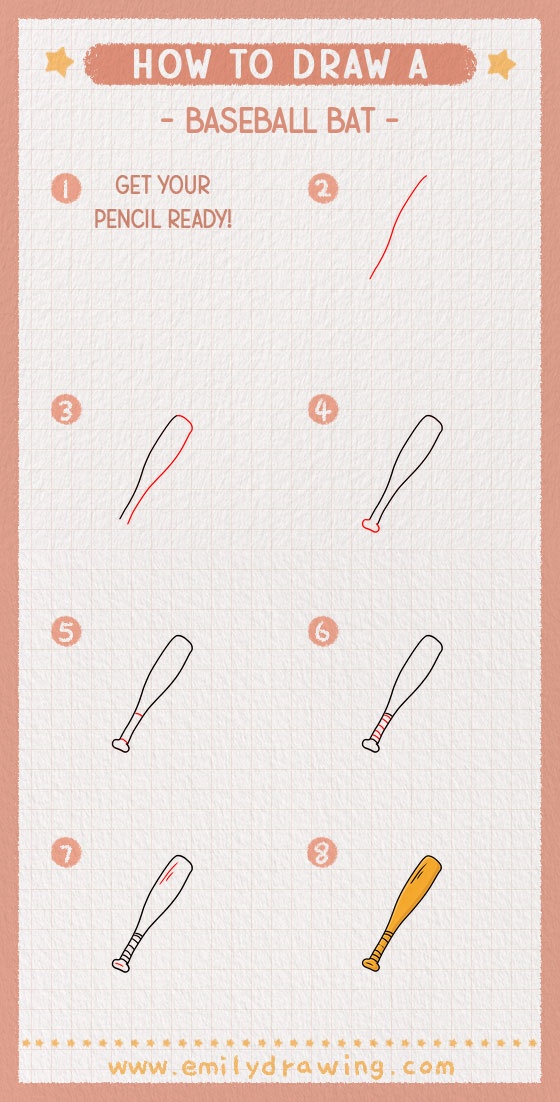 HOW TO DRAW A

- BASEBALL BAT -

1 GET YOUR PENCIL READY!

2

3

4

5

6

7

8

www.emilydrawing.com